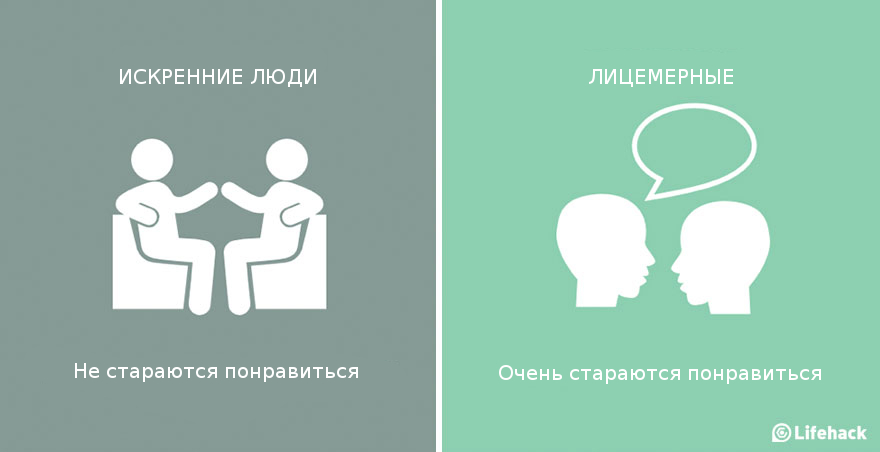 ИСКРЕННИЕ ЛЮДИ

Не стараются понравиться

ЛИЦЕМЕРНЫЕ

Очень стараются понравиться

Lifehack